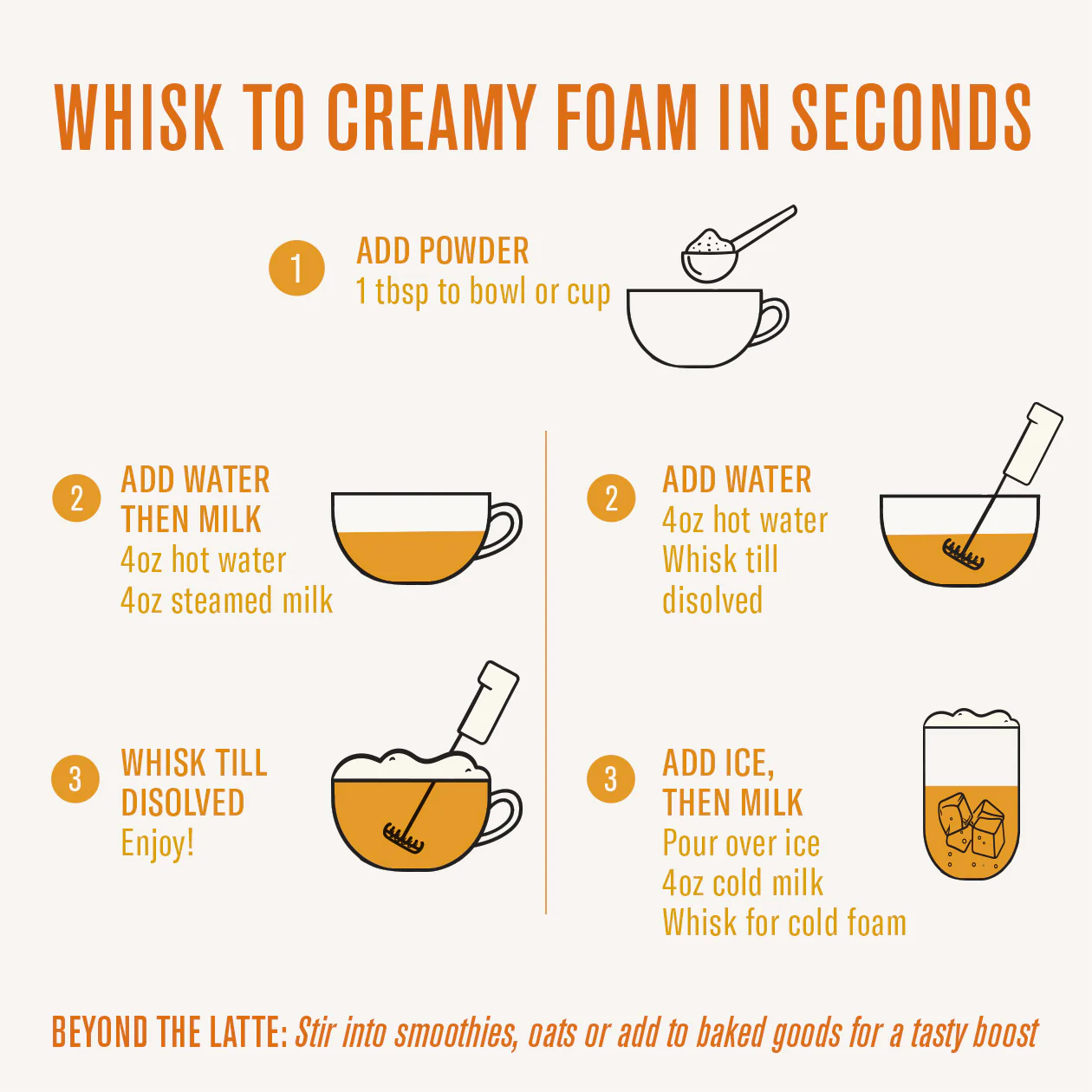 WHISK TO CREAMY FOAM IN SECONDS

1 ADD POWDER
1 tbsp to bowl or cup

2 ADD WATER THEN MILK
4oz hot water
4oz steamed milk

3 WHISK TILL DISOLVED
Enjoy!

2 ADD WATER
4oz hot water
Whisk till disolved

3 ADD ICE, THEN MILK
Pour over ice
4oz cold milk
Whisk for cold foam

BEYOND THE LATTE: Stir into smoothies, oats or add to baked goods for a tasty boost