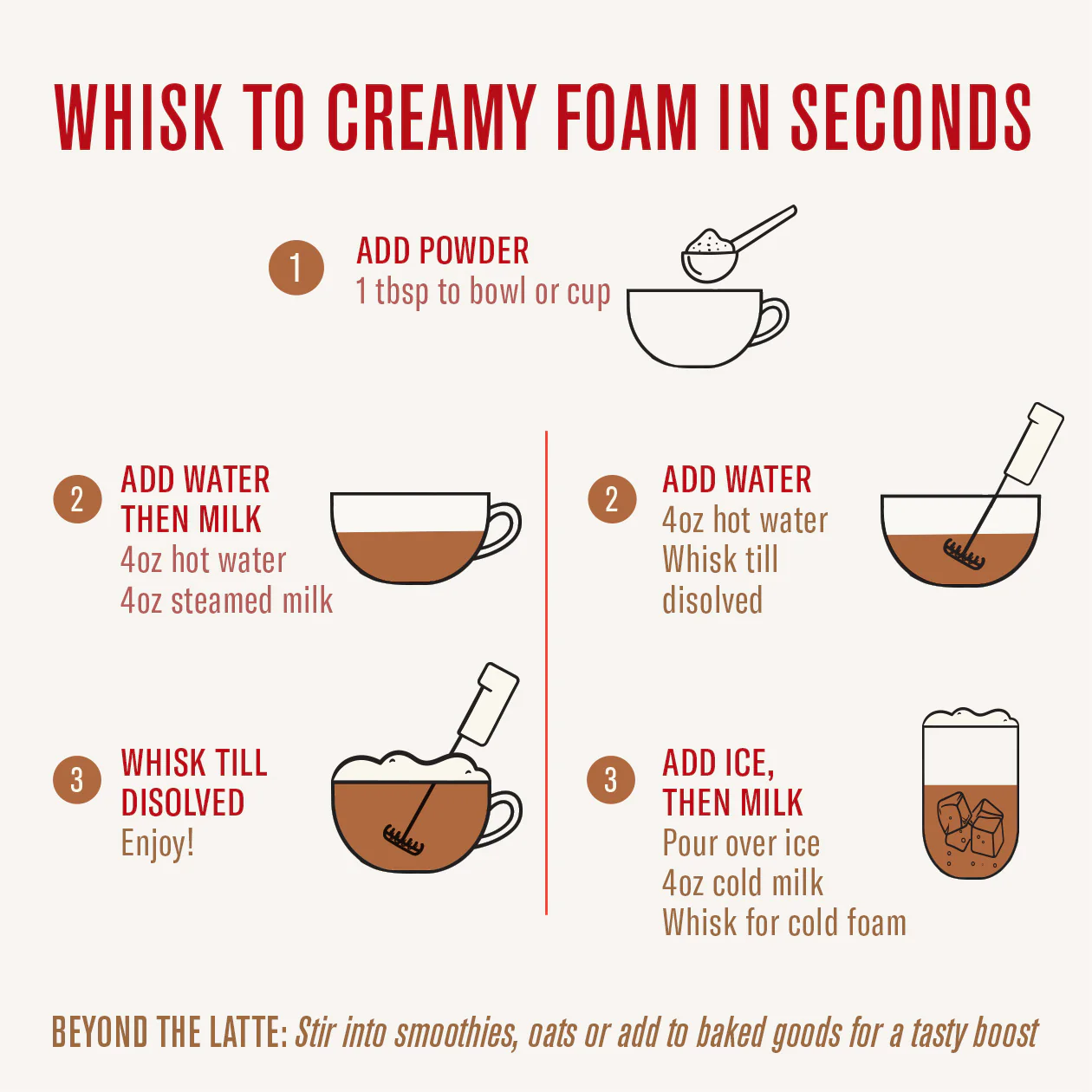 WHISK TO CREAMY FOAM IN SECONDS

1 ADD POWDER
1 tbsp to bowl or cup

2 ADD WATER THEN MILK
4oz hot water
4oz steamed milk

3 WHISK TILL DISOLVED
Enjoy!

2 ADD WATER
4oz hot water
Whisk till disolved

3 ADD ICE, THEN MILK
Pour over ice
4oz cold milk
Whisk for cold foam

BEYOND THE LATTE: Stir into smoothies, oats or add to baked goods for a tasty boost