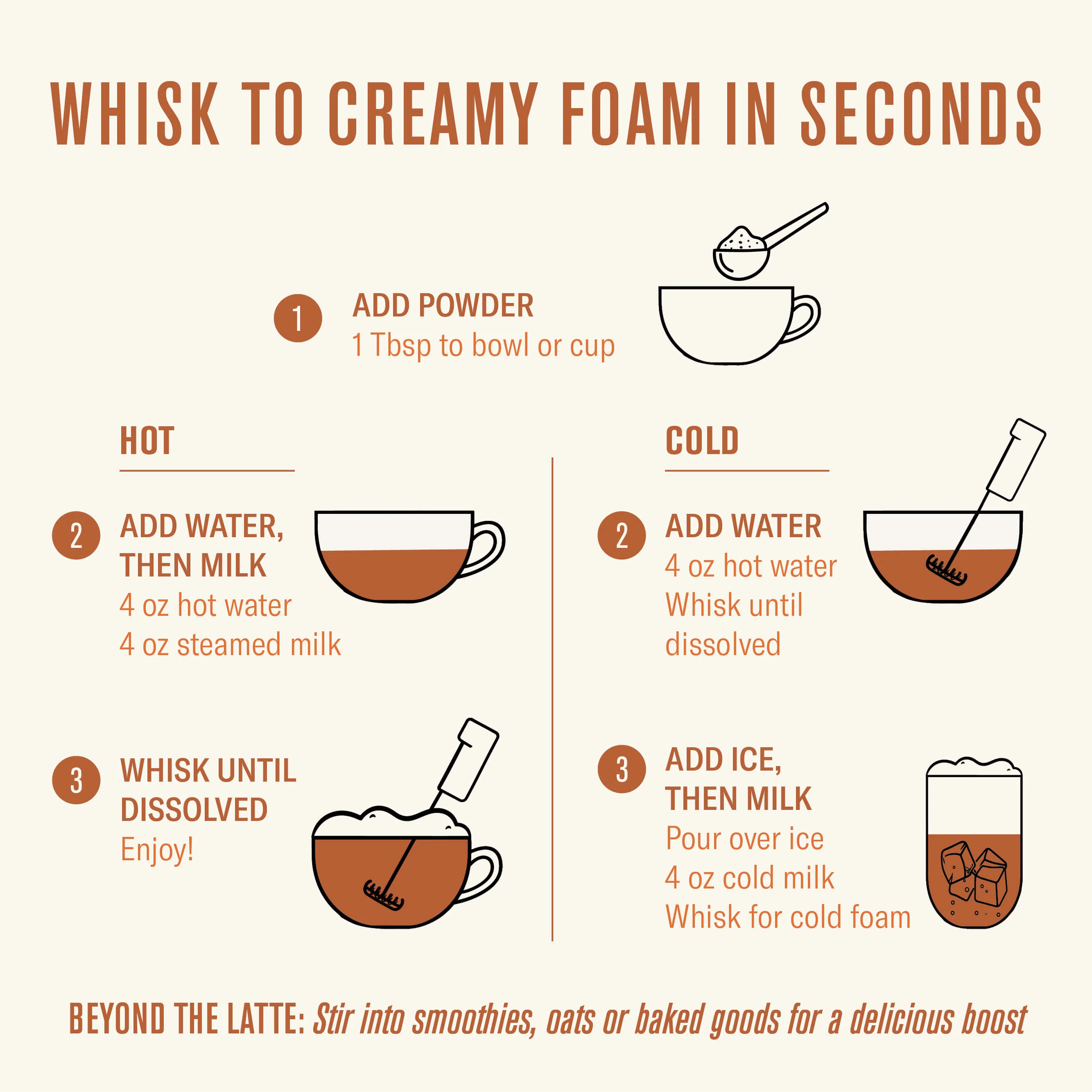 WHISK TO CREAMY FOAM IN SECONDS

1 ADD POWDER
1 Tbsp to bowl or cup

HOT

2 ADD WATER, THEN MILK
4 oz hot water
4 oz steamed milk

3 WHISK UNTIL DISSOLVED
Enjoy!

COLD

2 ADD WATER
4 oz hot water
Whisk until dissolved

3 ADD ICE, THEN MILK
Pour over ice
4 oz cold milk
Whisk for cold foam

BEYOND THE LATTE: Stir into smoothies, oats or baked goods for a delicious boost