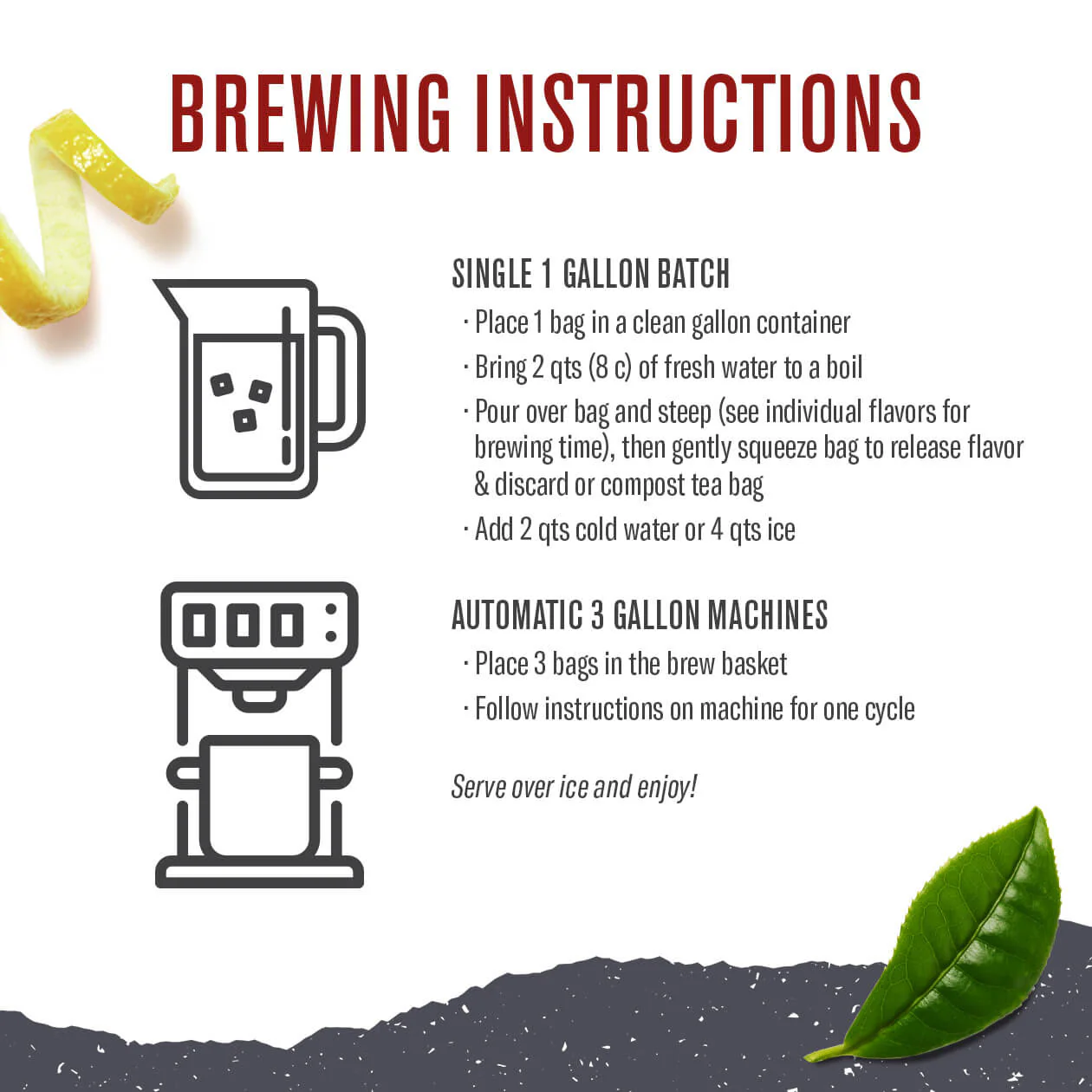 BREWING INSTRUCTIONS

SINGLE 1 GALLON BATCH

· Place 1 bag in a clean gallon container

· Bring 2 qts (8 c) of fresh water to a boil

· Pour over bag and steep (see individual flavors for brewing time), then gently squeeze bag to release flavor & discard or compost tea bag

· Add 2 qts cold water or 4 qts ice

AUTOMATIC 3 GALLON MACHINES

· Place 3 bags in the brew basket

· Follow instructions on machine for one cycle

Serve over ice and enjoy!